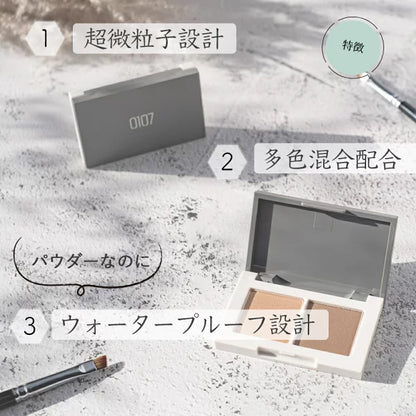 1 超微粒子設計

特徴

0107

2 多色混合配合

パウダーなのに

3 ウォータープルーフ設計