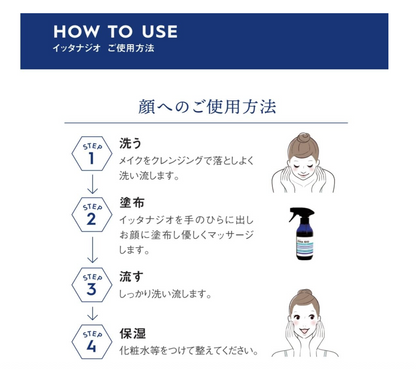 HOW TO USE
イッタナジオ　ご使用方法

顔へのご使用方法

STEP 1
洗う
メイクをクレンジングで落としよく洗い流します。

STEP 2
塗布
イッタナジオを手のひらに出しお顔に塗布し優しくマッサージします。

STEP 3
流す
しっかり洗い流します。

STEP 4
保湿
化粧水等をつけて整えてください。